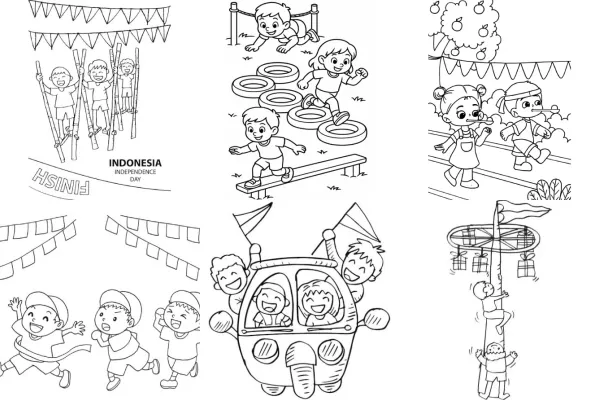 INDONESIA
INDEPENDENCE
DAY

FINISH